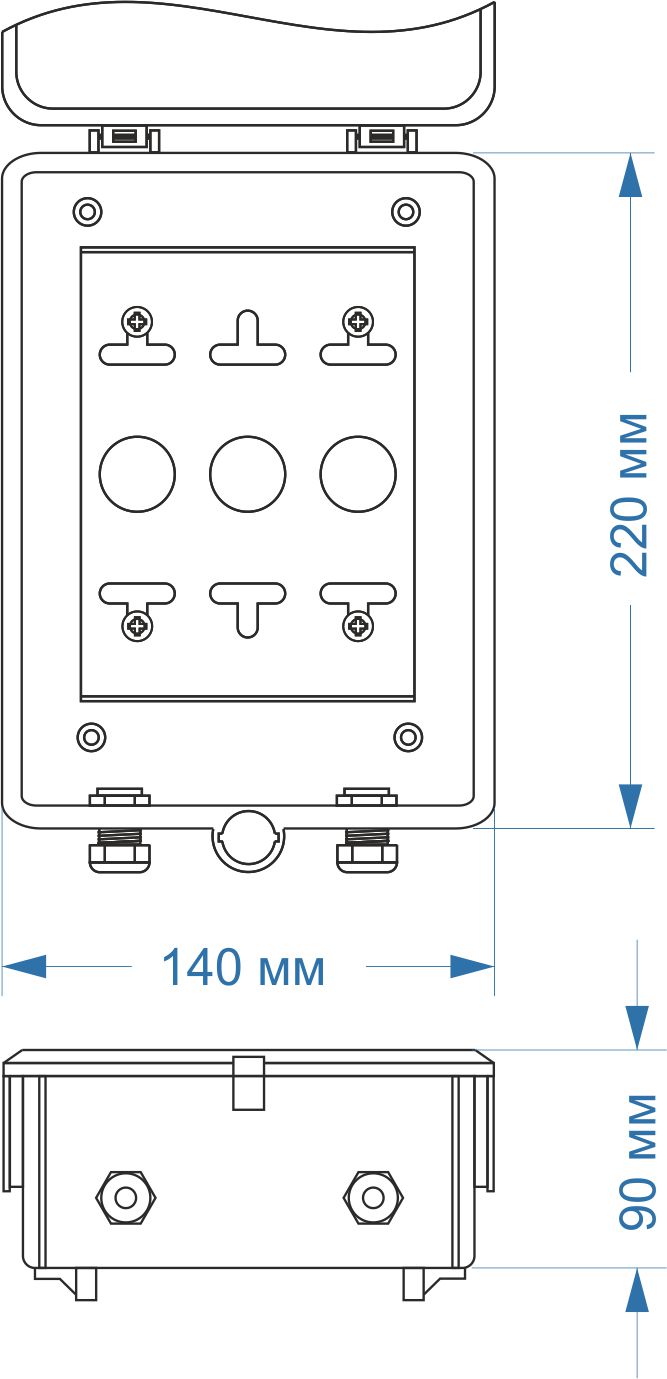 220 мм

140 мм

90 мм